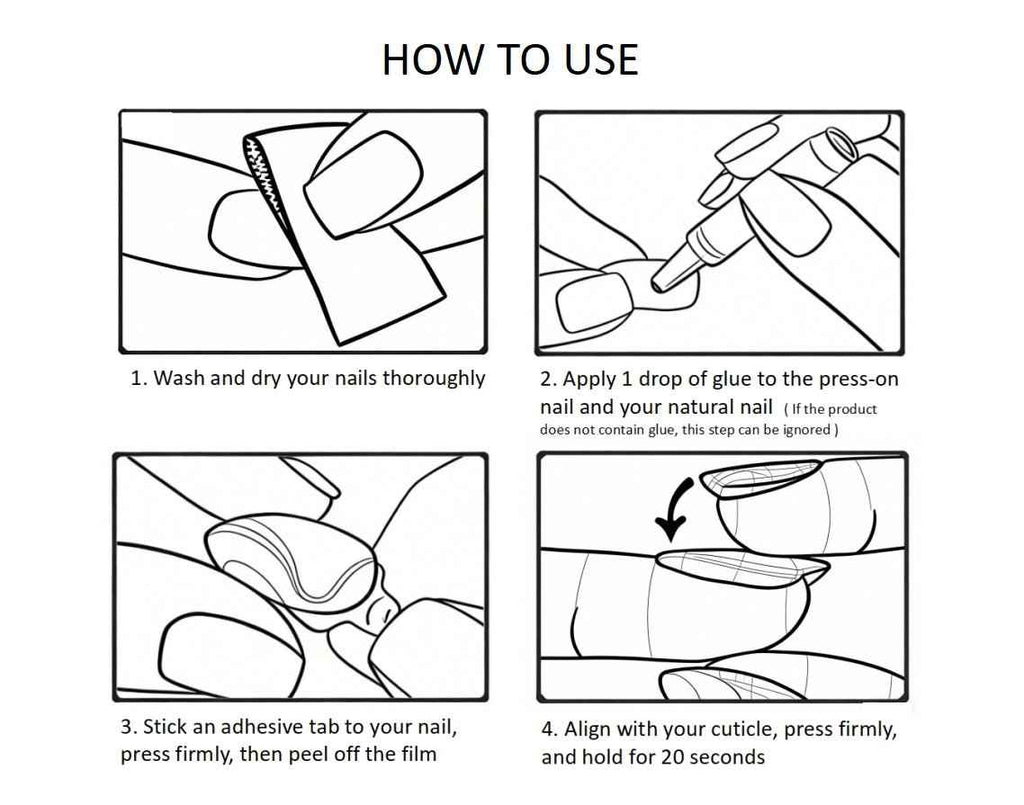 HOW TO USE

1. Wash and dry your nails thoroughly

2. Apply 1 drop of glue to the press-on nail and your natural nail ( If the product does not contain glue, this step can be ignored )

3. Stick an adhesive tab to your nail, press firmly, then peel off the film

4. Align with your cuticle, press firmly, and hold for 20 seconds